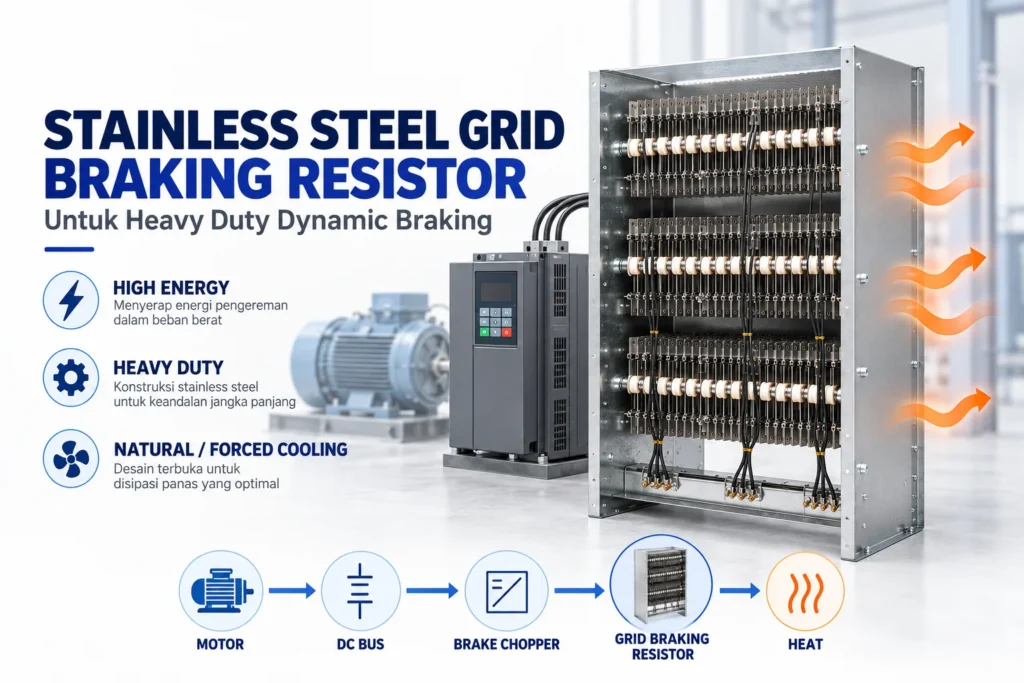 STAINLESS STEEL GRID BRAKING RESISTOR

Untuk Heavy Duty Dynamic Braking

HIGH ENERGY
Menyerap energi pengereman dalam beban berat

HEAVY DUTY
Konstruksi stainless steel untuk keandalan jangka panjang

NATURAL / FORCED COOLING
Desain terbuka untuk disipasi panas yang optimal

MOTOR → DC BUS → BRAKE CHOPPER → GRID BRAKING RESISTOR → HEAT