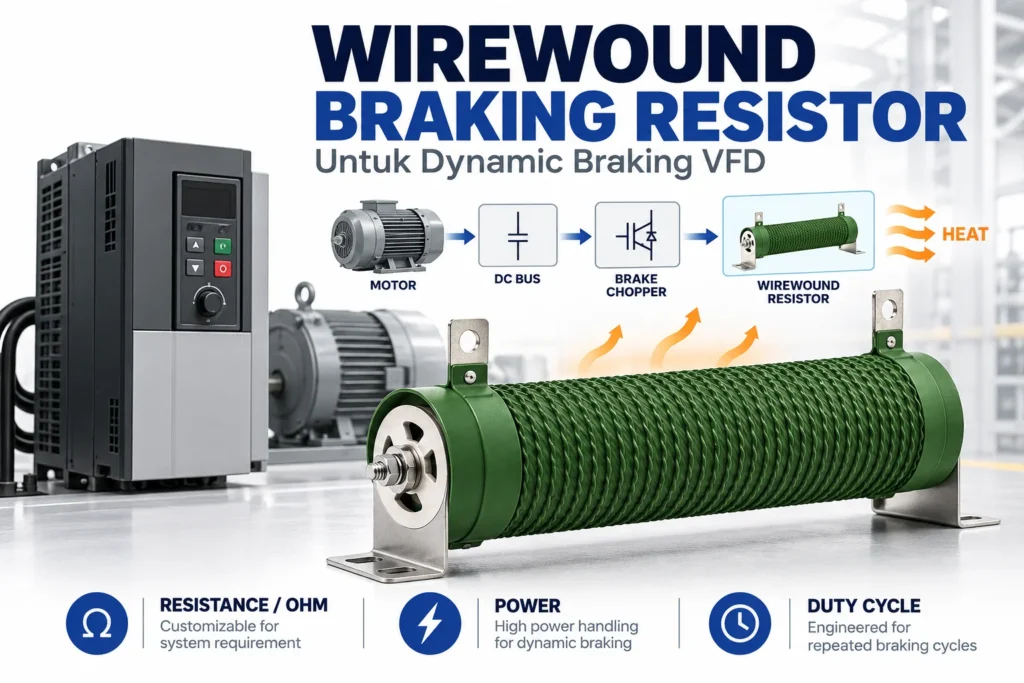 WIREWOUND BRAKING RESISTOR

Untuk Dynamic Braking VFD

MOTOR

DC BUS

BRAKE CHOPPER

WIREWOUND RESISTOR

HEAT

RESISTANCE / OHM

Customizable for system requirement

POWER

High power handling for dynamic braking

DUTY CYCLE

Engineered for repeated braking cycles